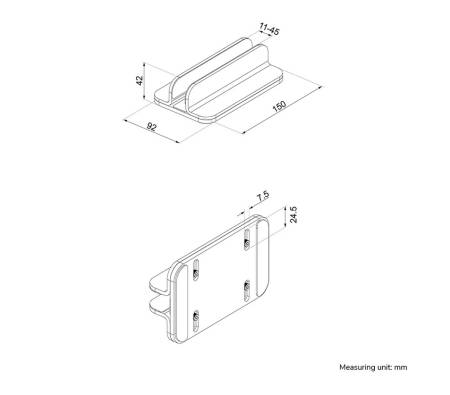 11-45
42
150
92
7.5
24.5
Measuring unit: mm