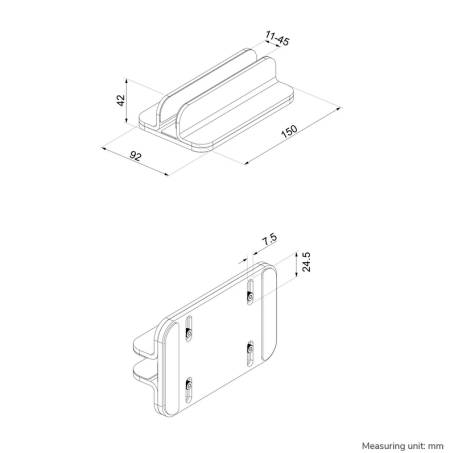 11-45

42

150

92

7.5

24.5

Measuring unit: mm